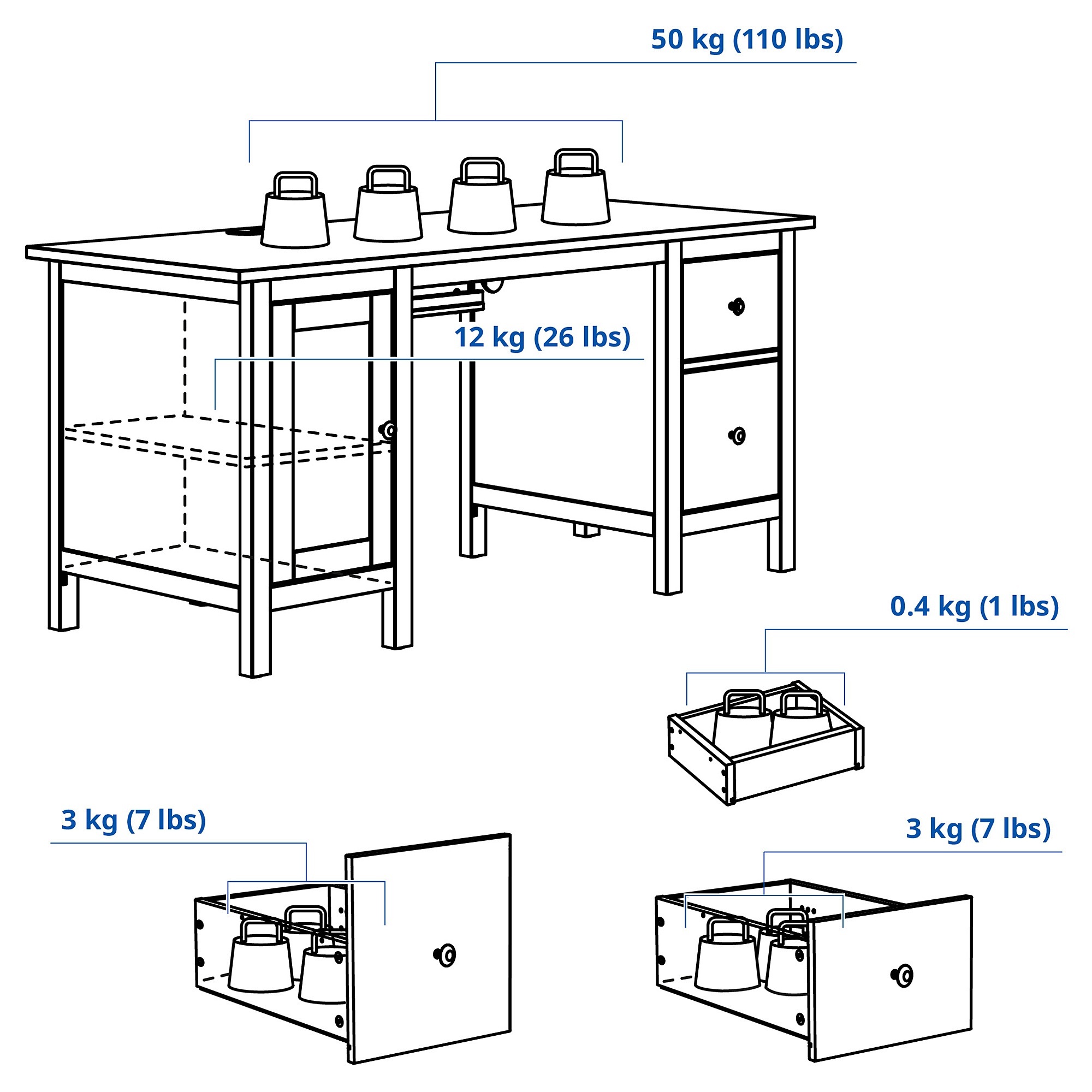 50 kg (110 lbs)

12 kg (26 lbs)

0.4 kg (1 lbs)

3 kg (7 lbs)

3 kg (7 lbs)