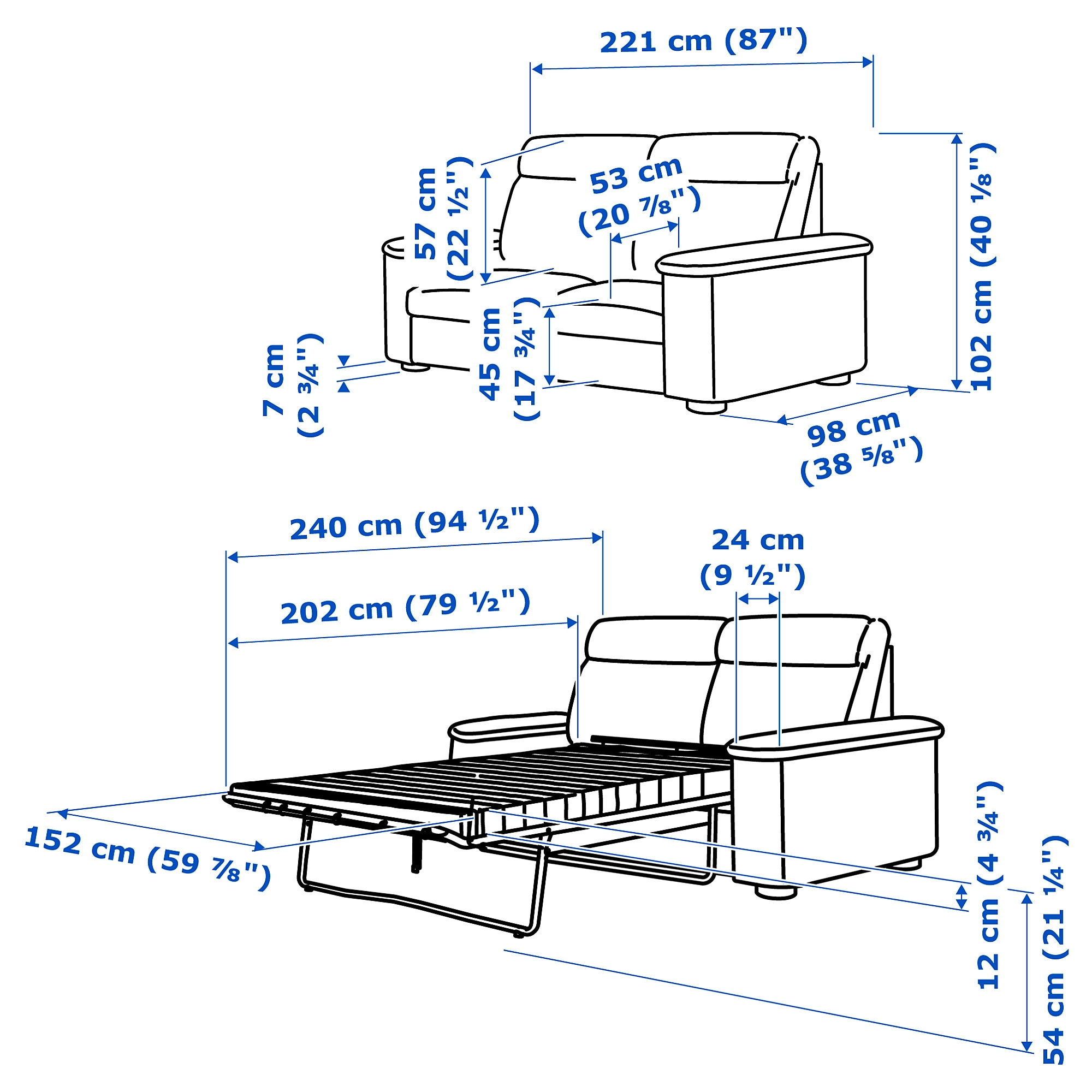 221 cm (87")

57 cm (22 ½")

53 cm (20 ⅞")

102 cm (40 ⅛")

7 cm (2 ¾")

45 cm (17 ¾")

98 cm (38 ⅝")

240 cm (94 ½")

24 cm (9 ½")

202 cm (79 ½")

152 cm (59 ⅞")

12 cm (4 ¾")

54 cm (21 ¼")