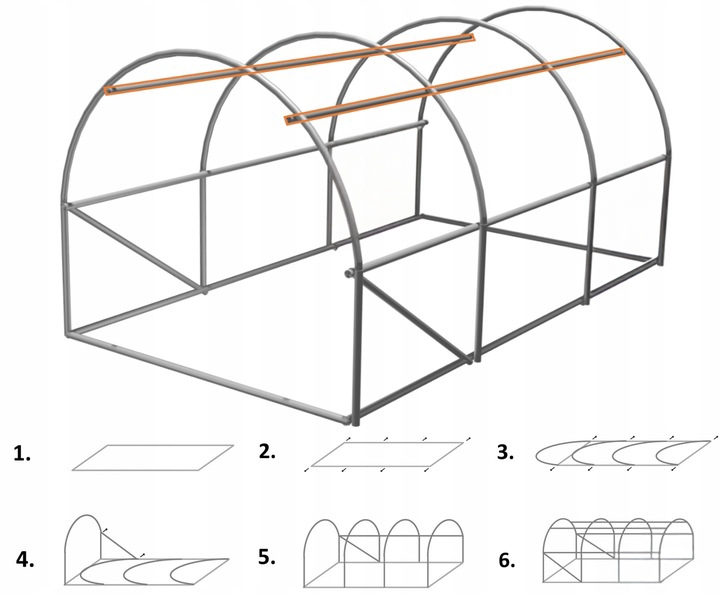 1.

2.

3.

4.

5.

6.