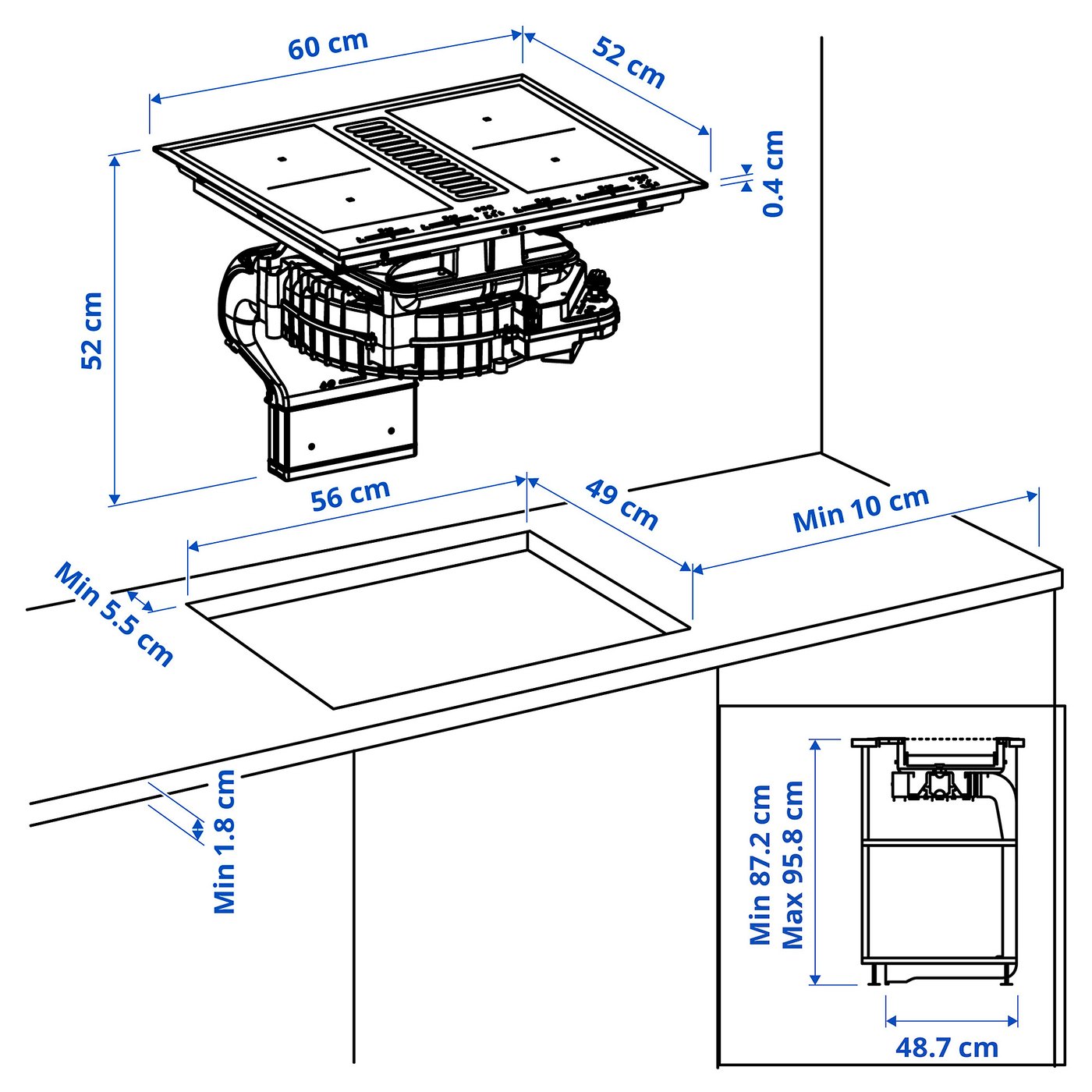 60 cm

52 cm

0.4 cm

52 cm

56 cm

49 cm

Min 10 cm

Min 5.5 cm

Min 1.8 cm

Min 87.2 cm
Max 95.8 cm

48.7 cm