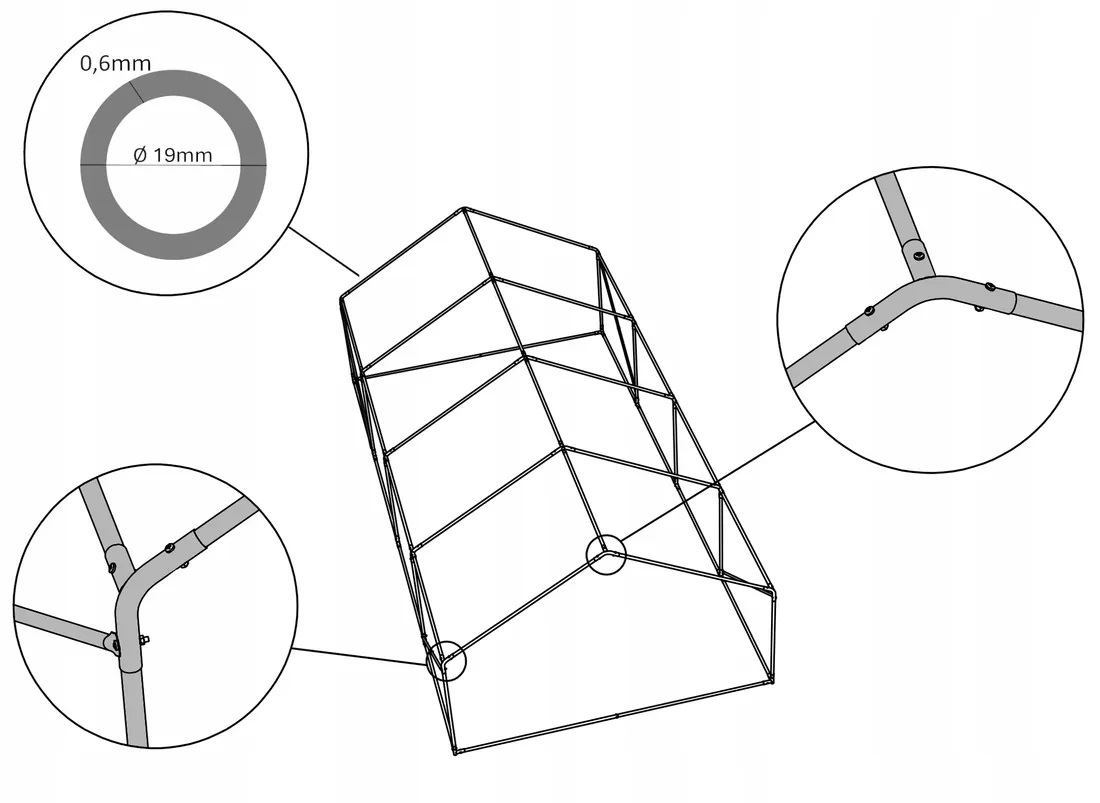 0,6mm

Ø 19mm