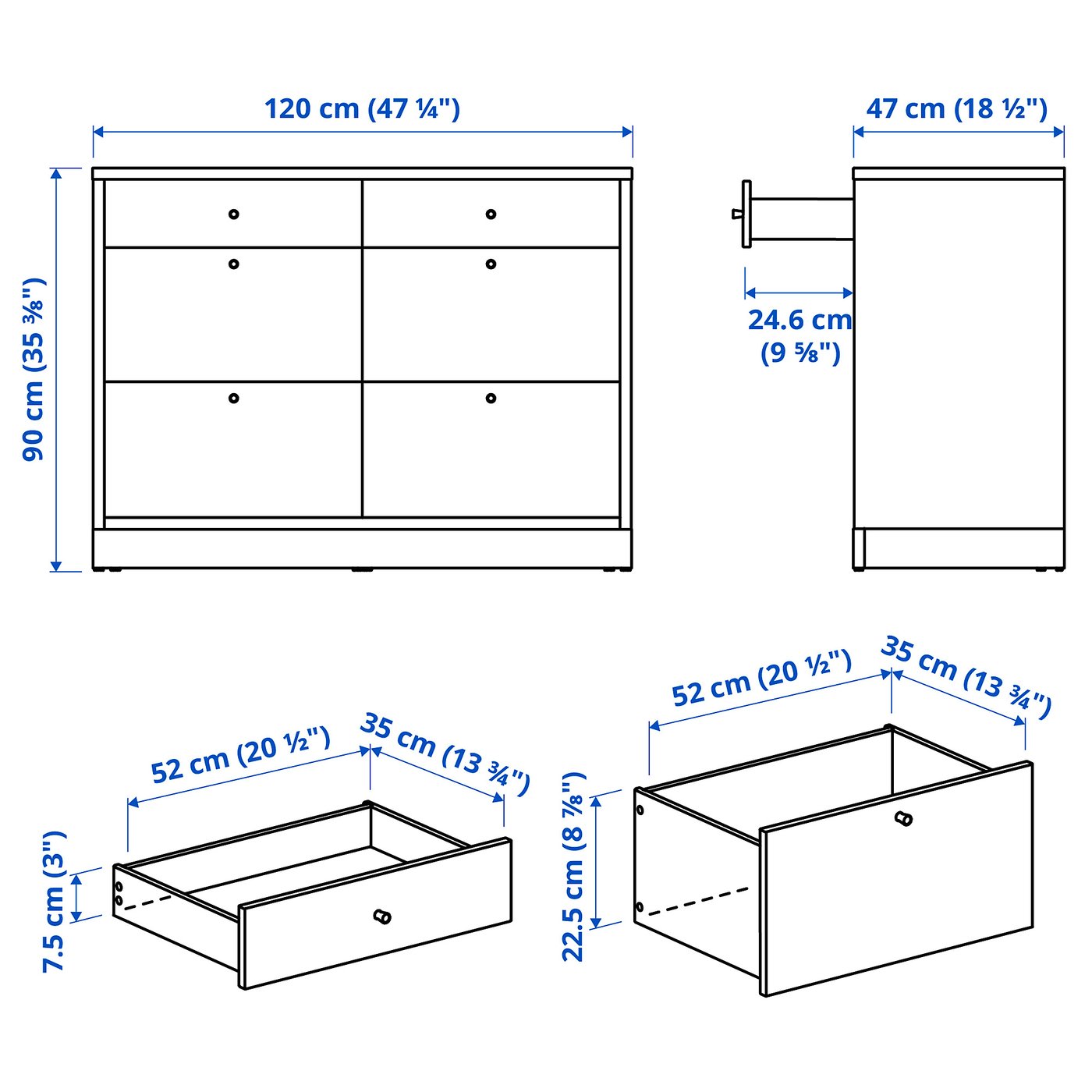 120 cm (47 ¼")

47 cm (18 ½")

90 cm (35 ⅜")

24.6 cm (9 ⅝")

52 cm (20 ½")

35 cm (13 ¾")

7.5 cm (3")

52 cm (20 ½")

35 cm (13 ¾")

22.5 cm (8 ⅞")