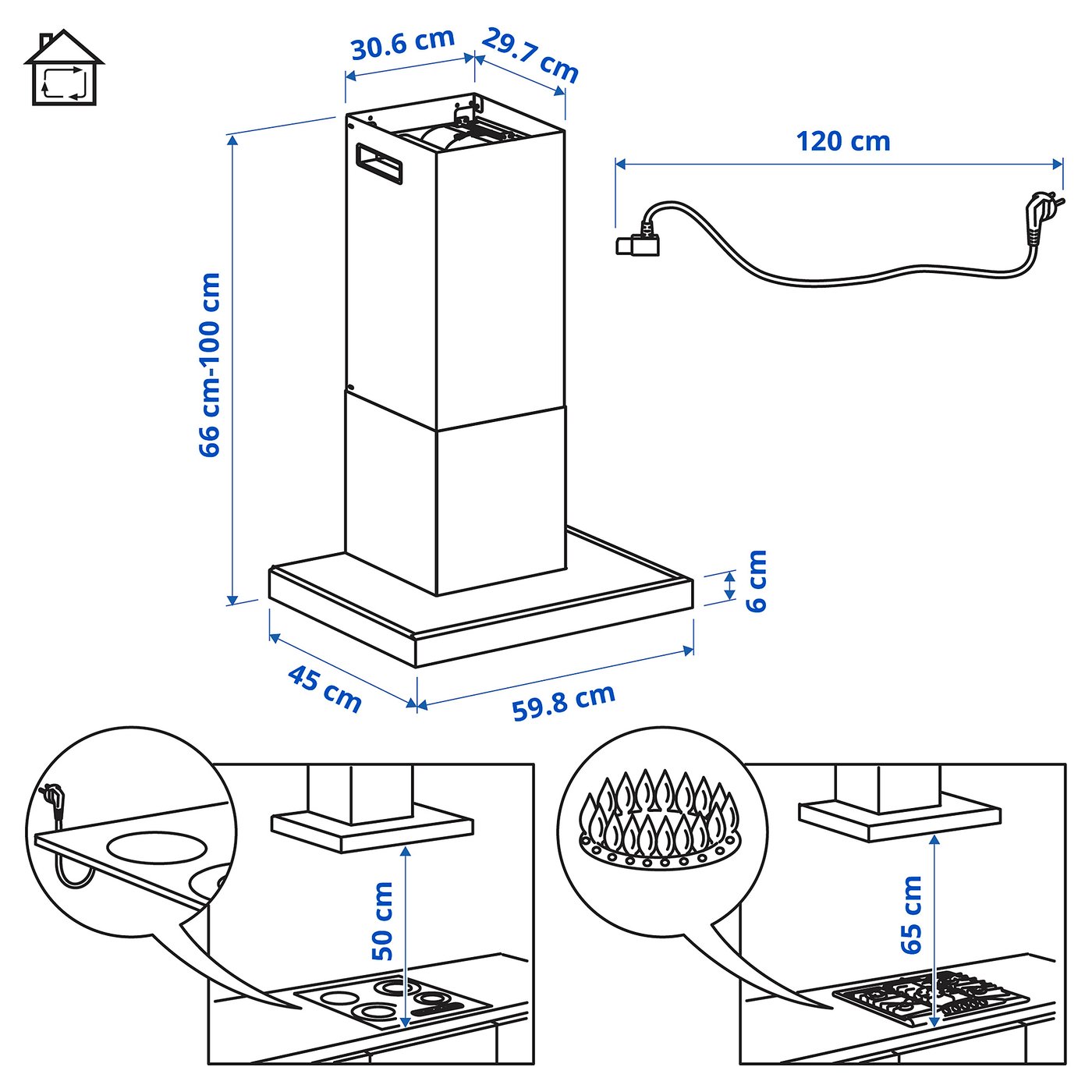 30.6 cm
29.7 cm
120 cm
66 cm-100 cm
6 cm
45 cm
59.8 cm
50 cm
65 cm