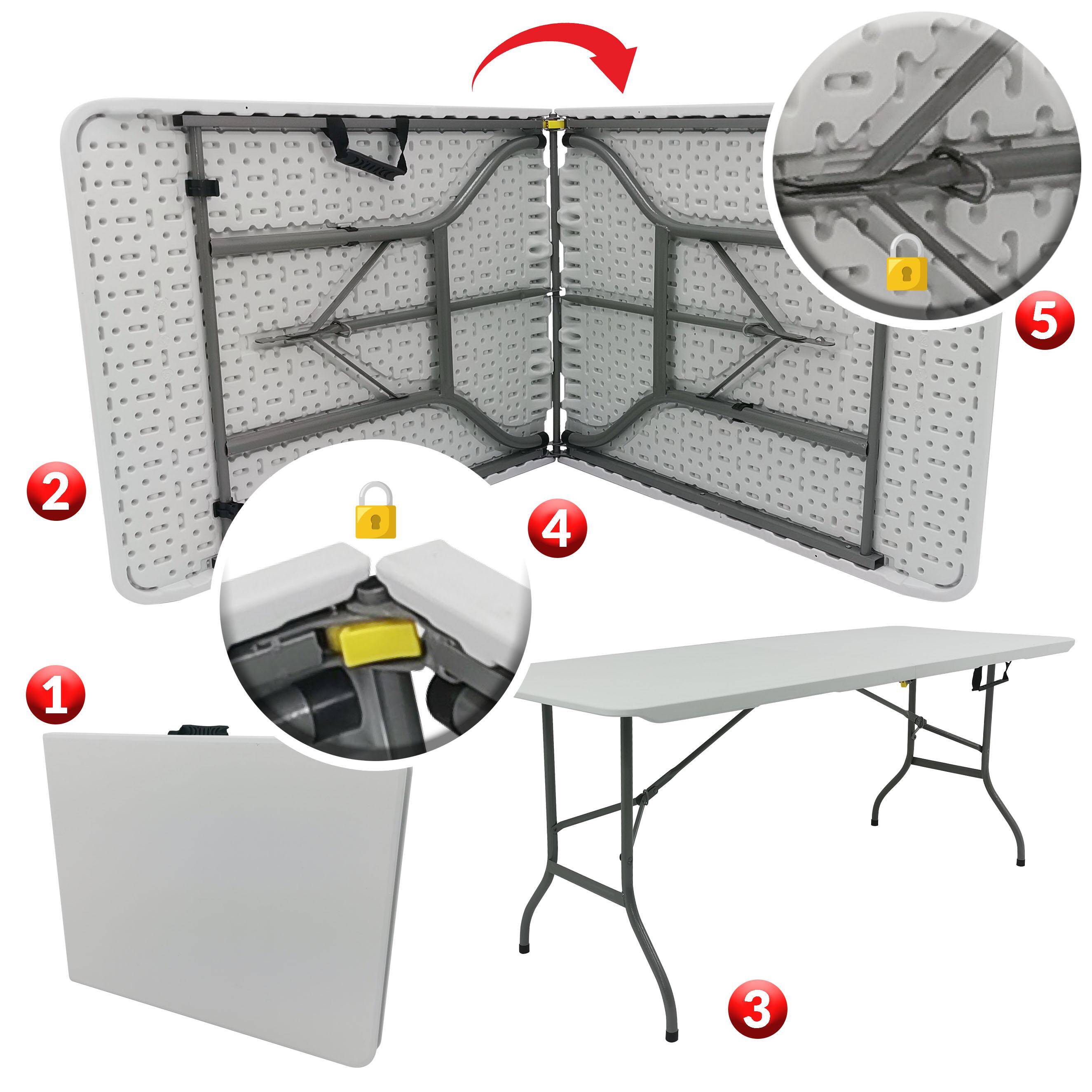 5

2

4

1

3