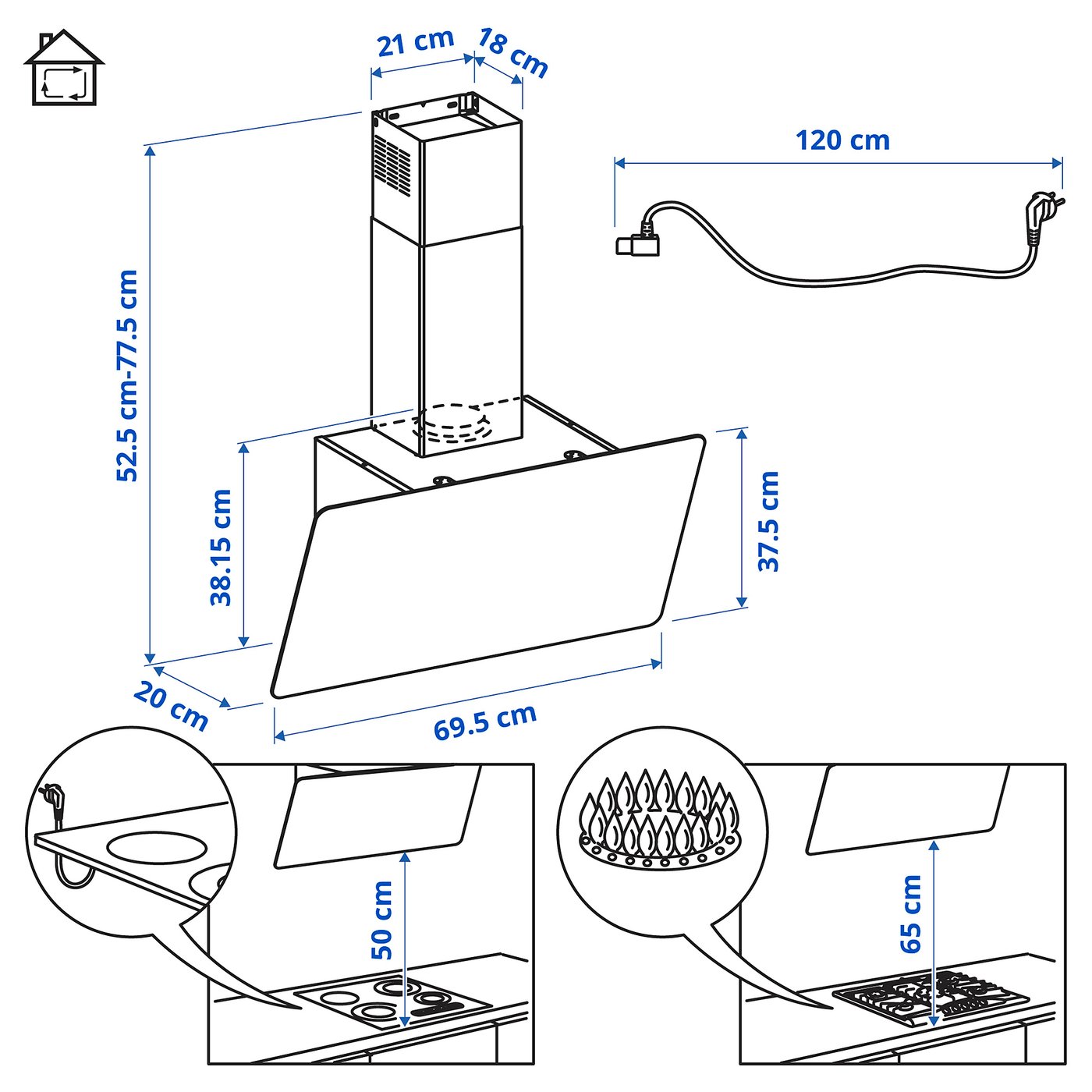 21 cm
18 cm
120 cm
52.5 cm-77.5 cm
38.15 cm
37.5 cm
20 cm
69.5 cm
50 cm
65 cm