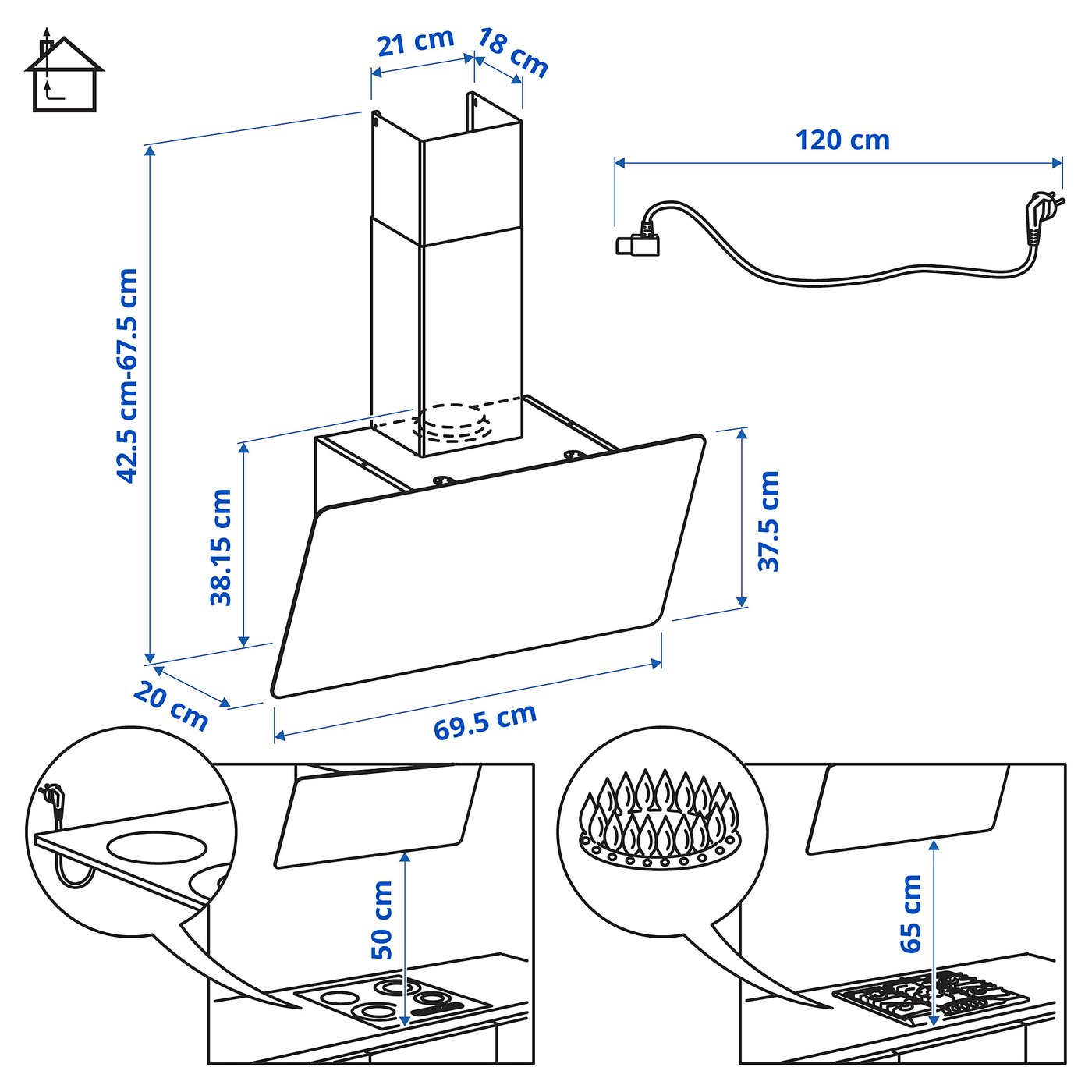 21 cm
18 cm
120 cm
42.5 cm-67.5 cm
38.15 cm
37.5 cm
20 cm
69.5 cm
50 cm
65 cm