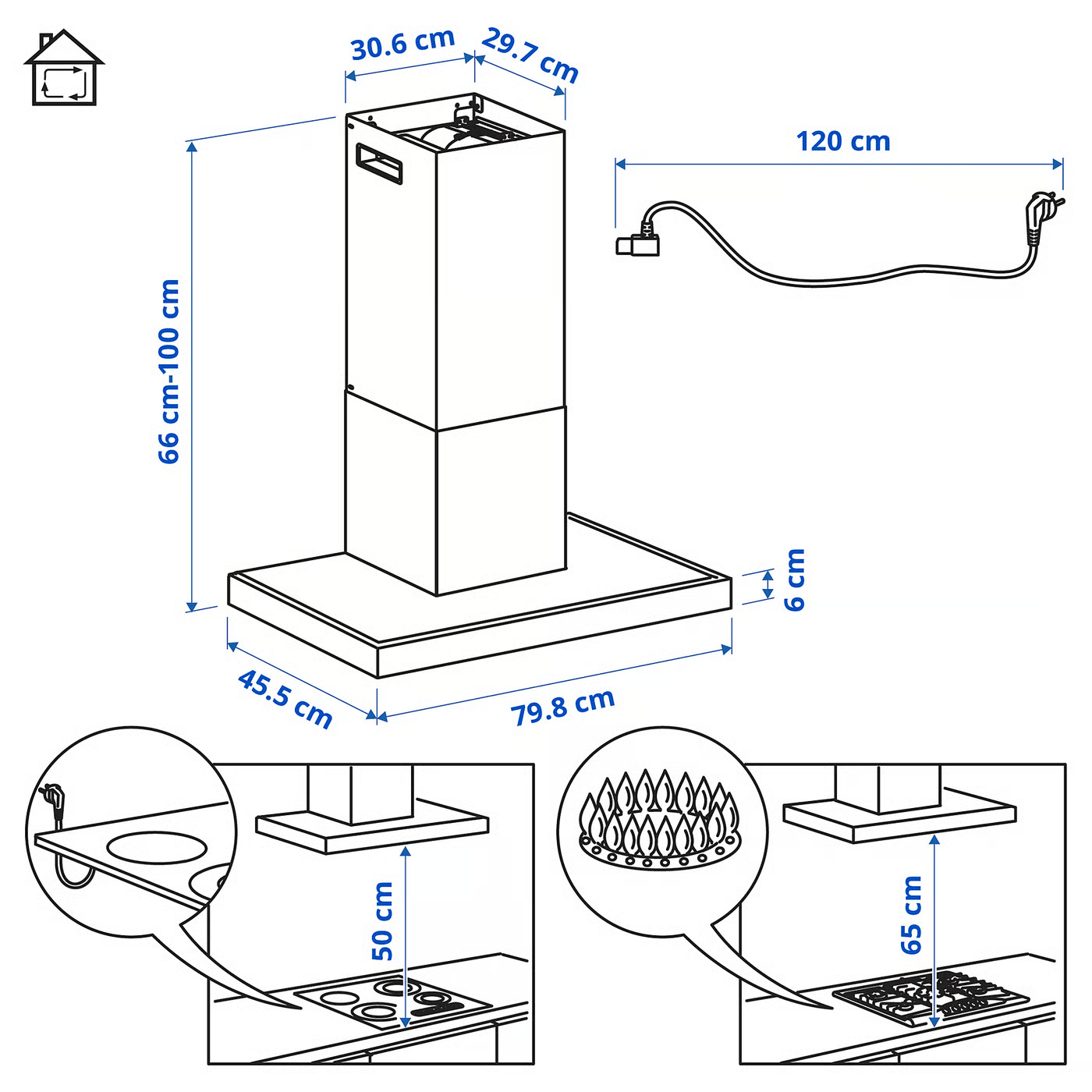 30.6 cm
29.7 cm
120 cm
66 cm-100 cm
6 cm
45.5 cm
79.8 cm
50 cm
65 cm